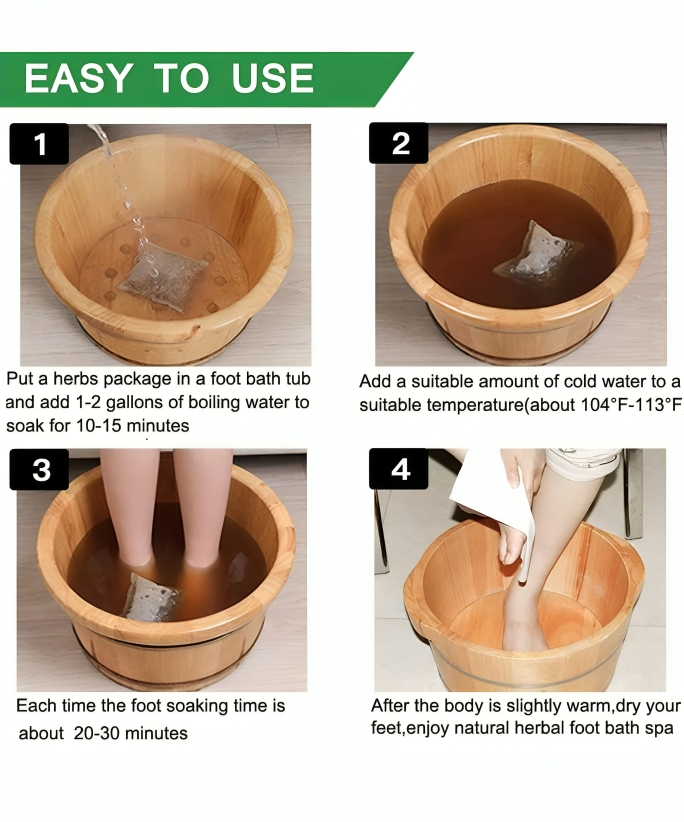 EASY TO USE

1

Put a herbs package in a foot bath tub and add 1-2 gallons of boiling water to soak for 10-15 minutes

2

Add a suitable amount of cold water to a suitable temperature(about 104°F-113°F

3

Each time the foot soaking time is about 20-30 minutes

4

After the body is slightly warm,dry your feet,enjoy natural herbal foot bath spa